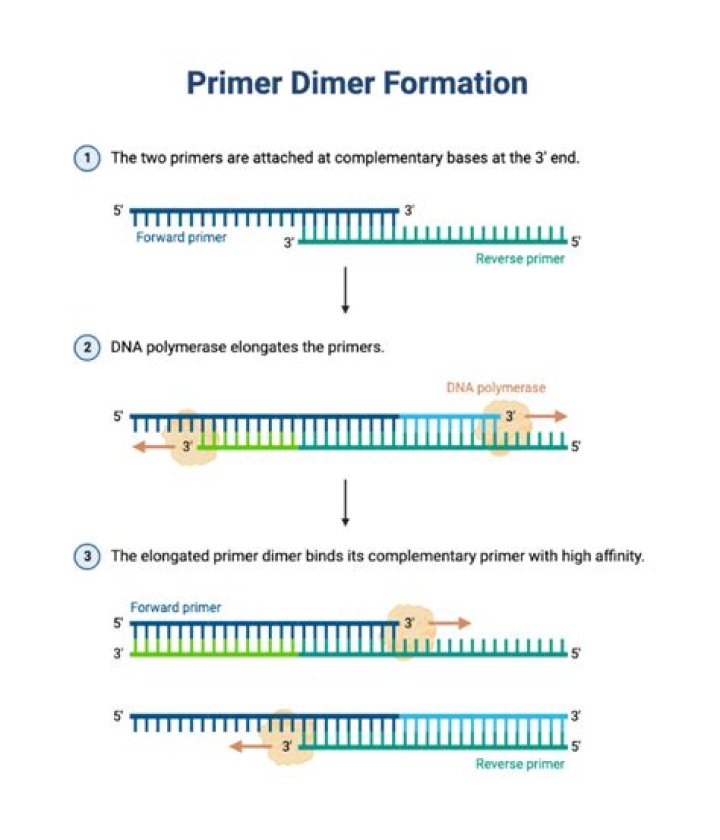 Primer Dimer Formation

1 The two primers are attached at complementary bases at the 3' end.

5'
3'
Forward primer
3'
5'
Reverse primer

2 DNA polymerase elongates the primers.

DNA polymerase
5'
3'
3'
5'

3 The elongated primer dimer binds its complementary primer with high affinity.

Forward primer
5'
3'
3'
5'

5'
3'
3'
5'
Reverse primer